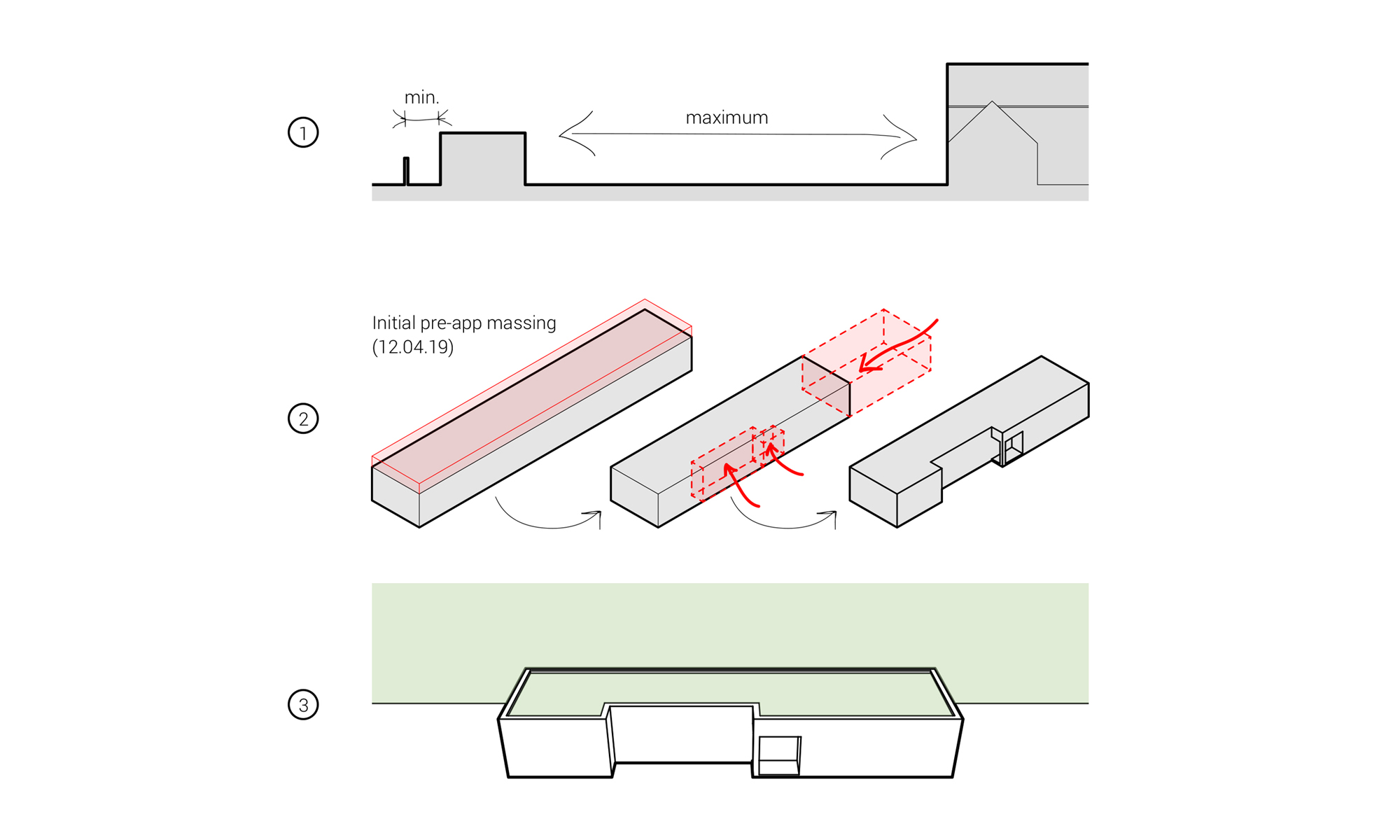 1

min.

maximum

2

Initial pre-app massing (12.04.19)

3